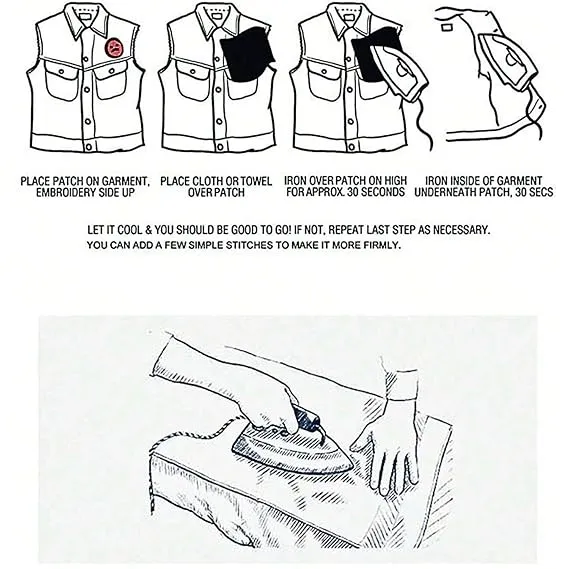 PLACE PATCH ON GARMENT, EMBROIDERY SIDE UP

PLACE CLOTH OR TOWEL OVER PATCH

IRON OVER PATCH ON HIGH FOR APPROX. 30 SECONDS

IRON INSIDE OF GARMENT UNDERNEATH PATCH, 30 SECS

LET IT COOL & YOU SHOULD BE GOOD TO GO! IF NOT, REPEAT LAST STEP AS NECESSARY.
YOU CAN ADD A FEW SIMPLE STITCHES TO MAKE IT MORE FIRMLY.